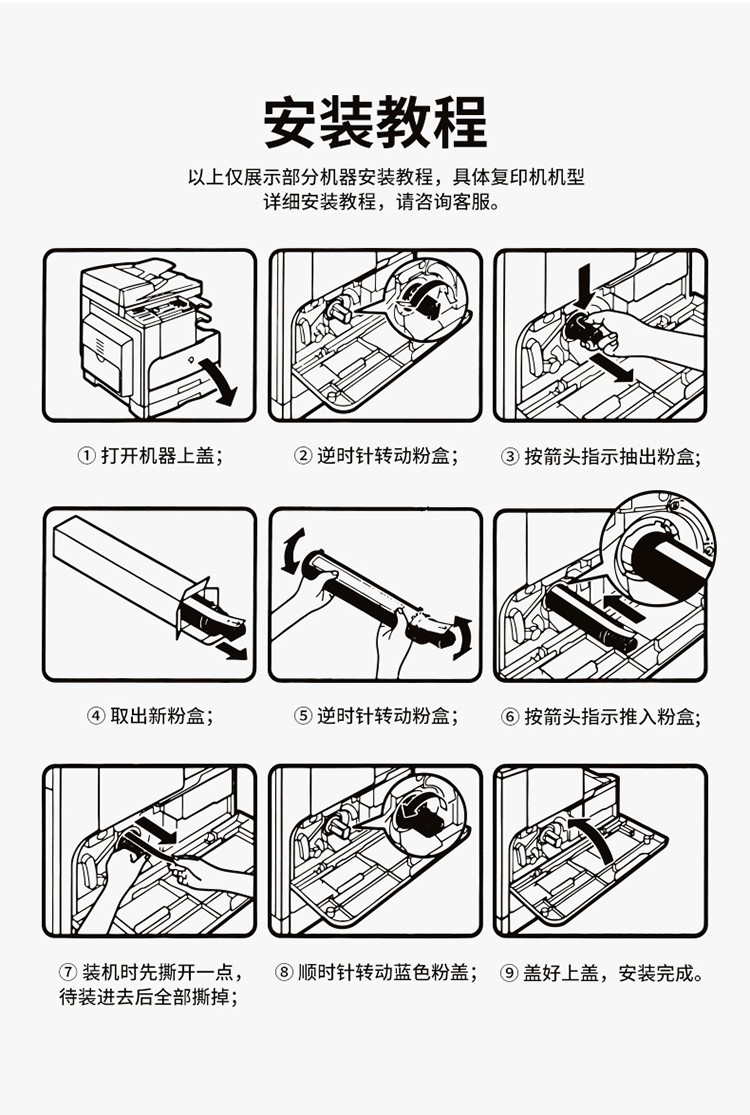 安装教程

以上仅展示部分机器安装教程，具体复印机机型详细安装教程，请咨询客服。

① 打开机器上盖；

② 逆时针转动粉盒；

③ 按箭头指示抽出粉盒；

④ 取出新粉盒；

⑤ 逆时针转动粉盒；

⑥ 按箭头指示推入粉盒；

⑦ 装机时先撕开一点，待装进去后全部撕掉；

⑧ 顺时针转动蓝色粉盖；

⑨ 盖好上盖，安装完成。